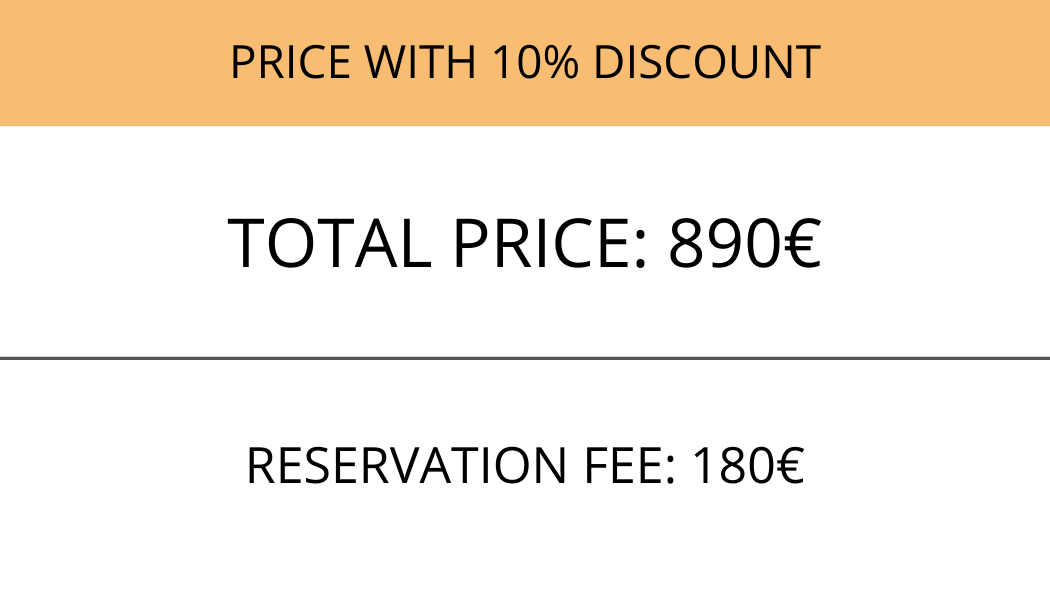 PRICE WITH 10% DISCOUNT

TOTAL PRICE: 890€

RESERVATION FEE: 180€